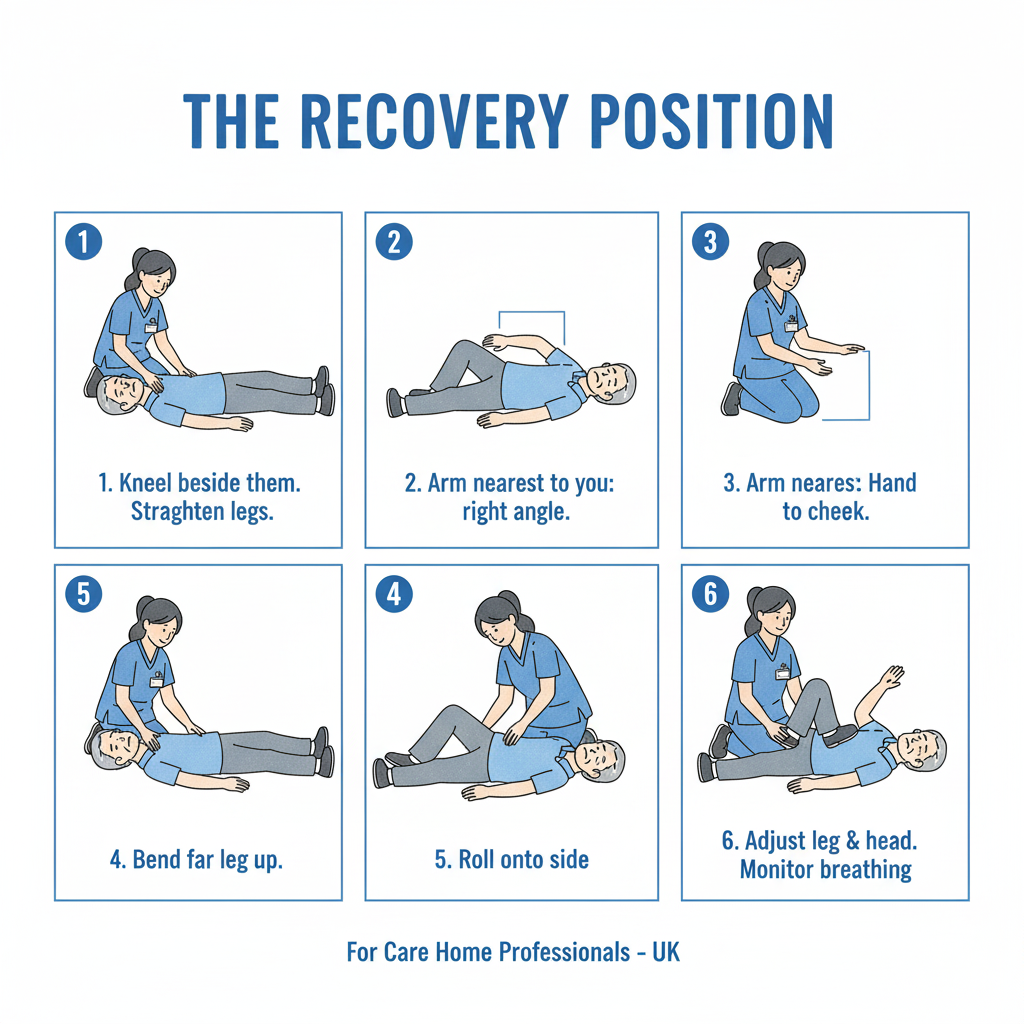 THE RECOVERY POSITION

1

1. Kneel beside them. Straghten legs.

2

2. Arm nearest to you: right angle.

3

3. Arm neares: Hand to cheek.

5

4. Bend far leg up.

4

5. Roll onto side

6

6. Adjust leg & head. Monitor breathing

For Care Home Professionals - UK